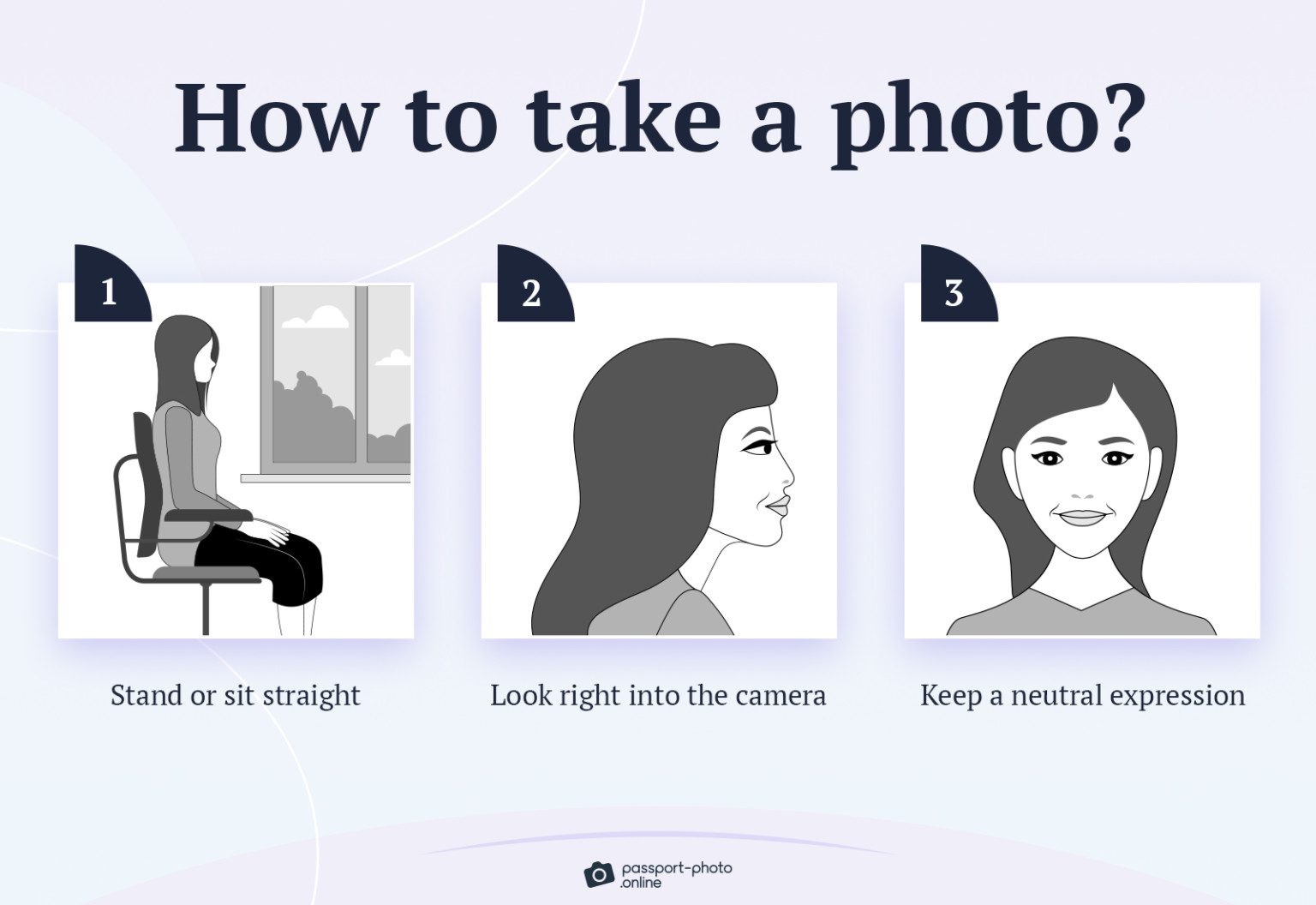 How to take a photo?

1

Stand or sit straight

2

Look right into the camera

3

Keep a neutral expression

passport-photo .online