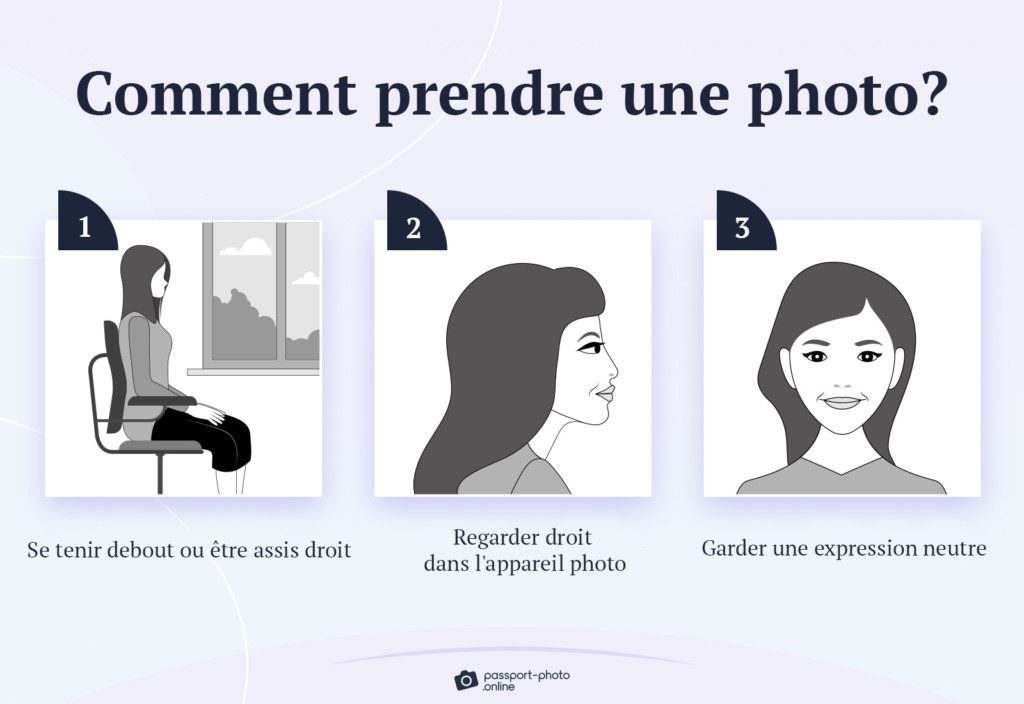 Comment prendre une photo?

1

Se tenir debout ou être assis droit

2

Regarder droit dans l'appareil photo

3

Garder une expression neutre

passport-photo .online