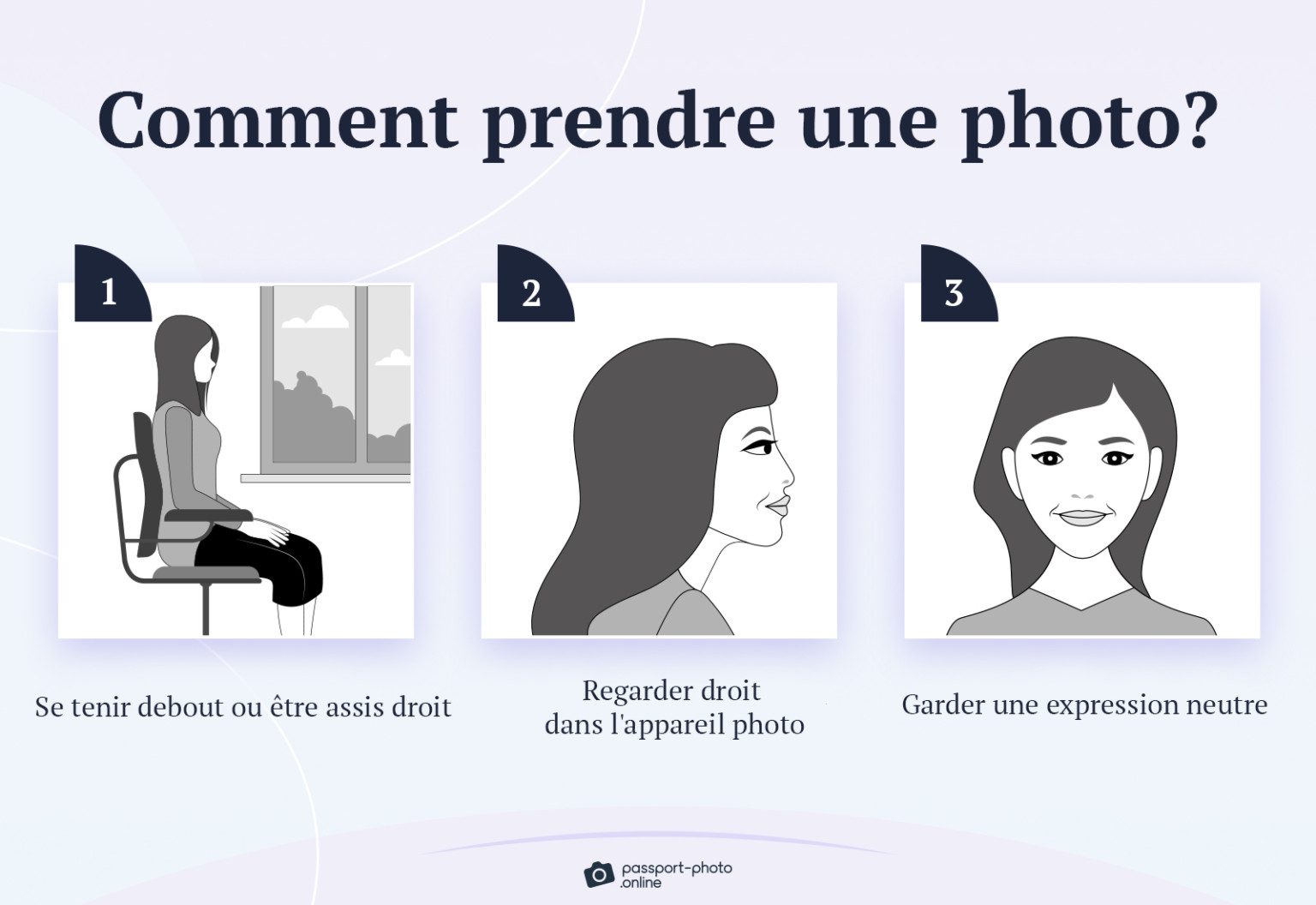 Comment prendre une photo?

1

Se tenir debout ou être assis droit

2

Regarder droit
dans l'appareil photo

3

Garder une expression neutre

passport-photo
.online