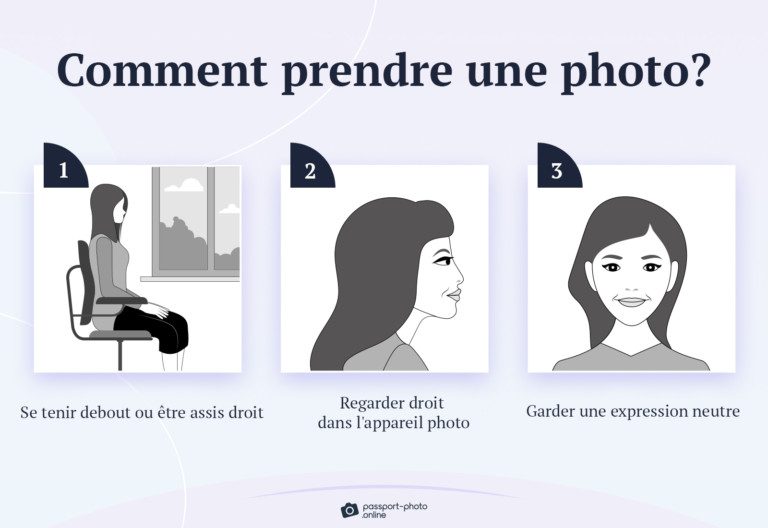 Comment prendre une photo?

1

Se tenir debout ou être assis droit

2

Regarder droit dans l'appareil photo

3

Garder une expression neutre

passport-photo .online